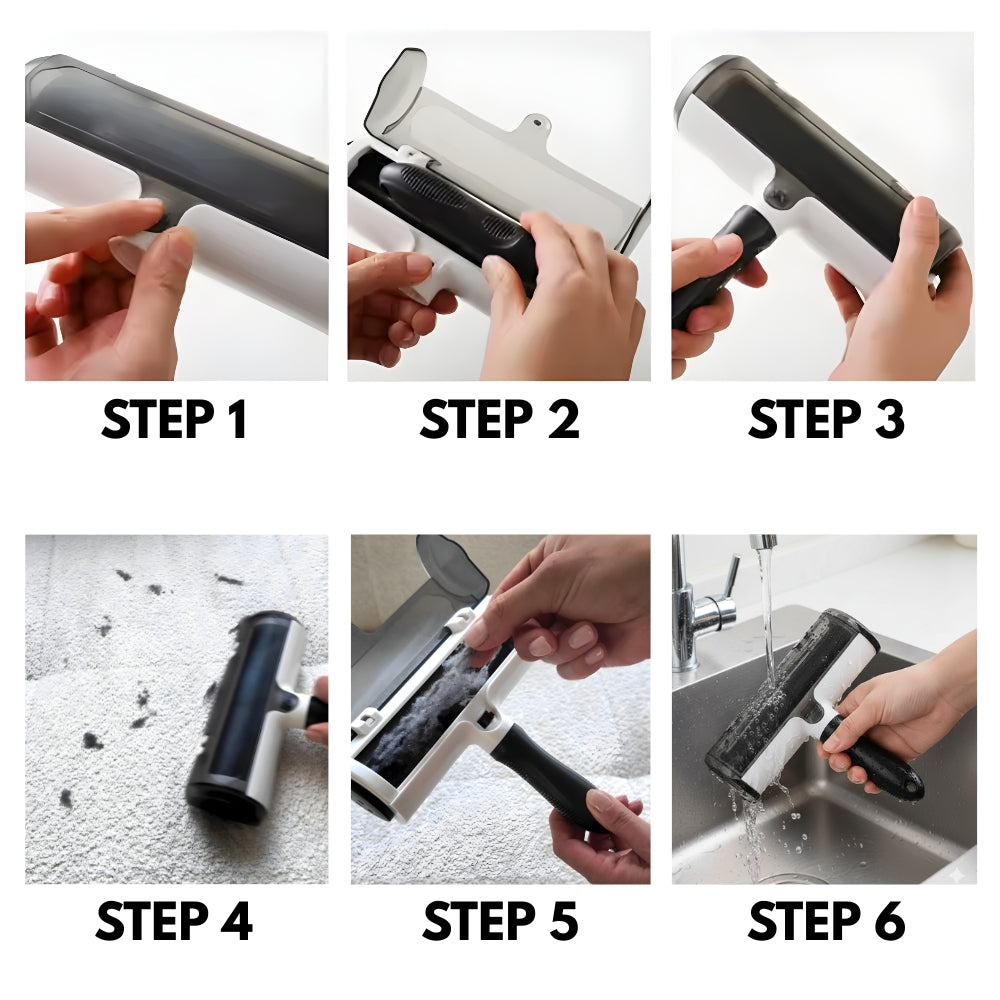 STEP 1

STEP 2

STEP 3

STEP 4

STEP 5

STEP 6